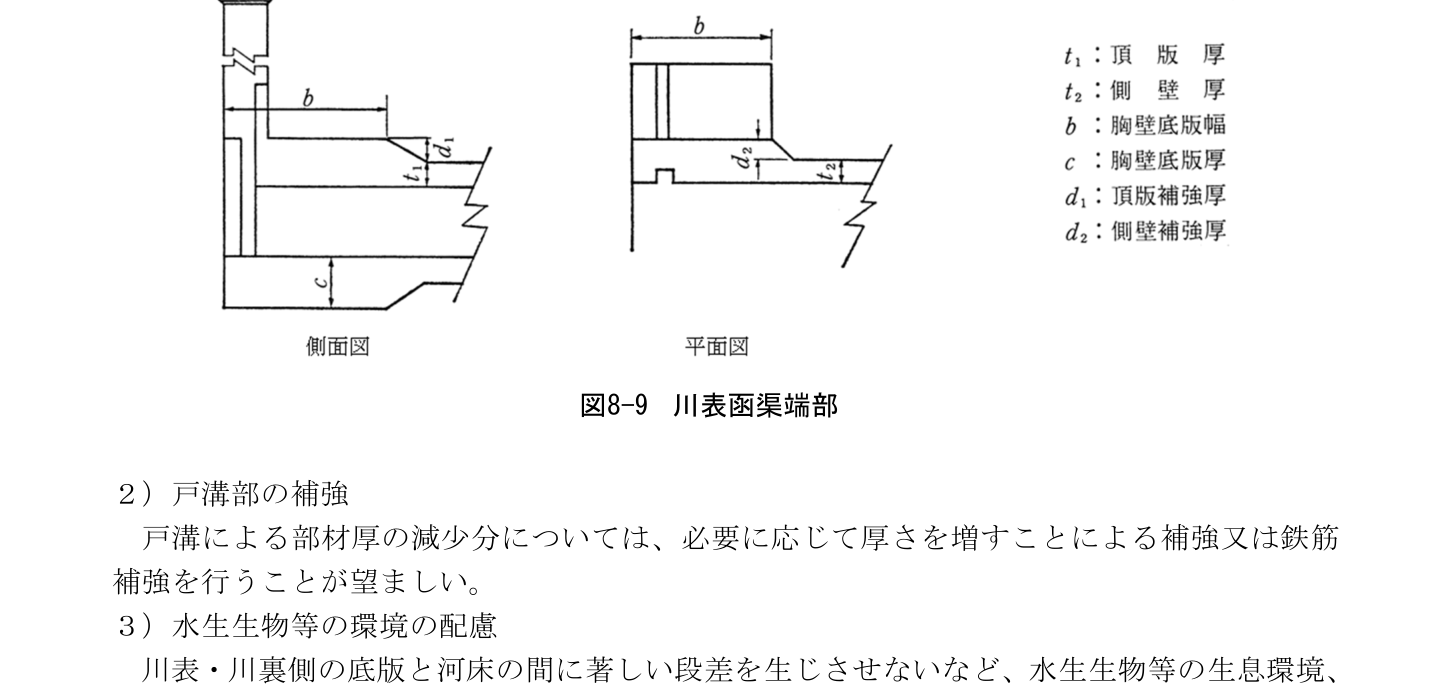 $b$ $d_1$ $t_1$ $c$

側面図

$b$ $d_2$ $t_2$

平面図

$t_1$：頂　版　厚
$t_2$：側　壁　厚
$b$：胸壁底版幅
$c$：胸壁底版厚
$d_1$：頂版補強厚
$d_2$：側壁補強厚

図8-9　川表函渠端部

2）戸溝部の補強
　戸溝による部材厚の減少分については、必要に応じて厚さを増すことによる補強又は鉄筋補強を行うことが望ましい。
3）水生生物等の環境の配慮
　川表・川裏側の底版と河床の間に著しい段差を生じさせないなど、水生生物等の生息環境、