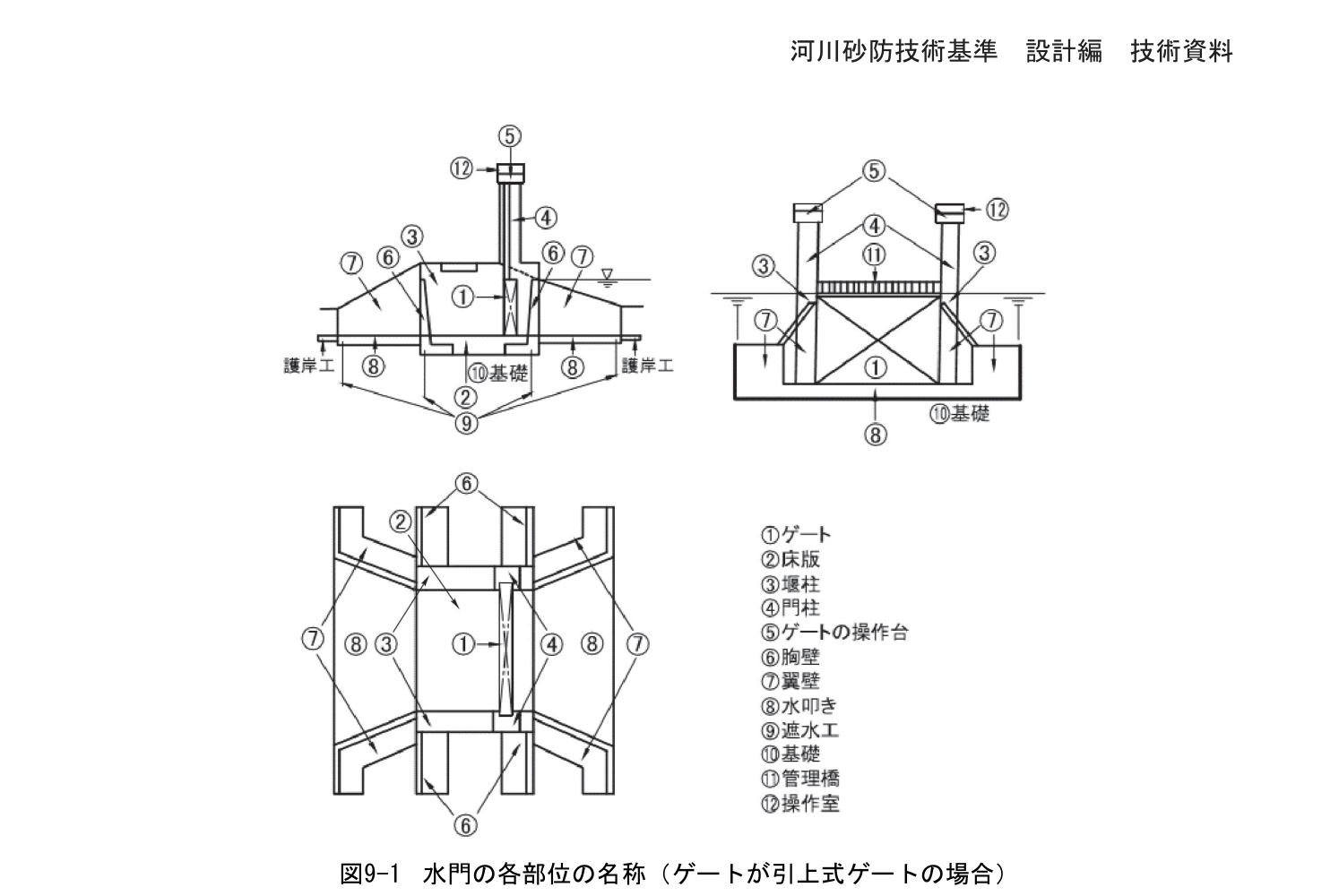 河川砂防技術基準　設計編　技術資料

⑤
⑫
④
③
⑦
⑥
⑥
⑦
①
護岸工
⑧
⑩基礎
⑧
護岸工
②
⑨

⑤
⑫
④
⑪
③
③
⑦
⑦
①
⑩基礎
⑧

⑥
②
⑦
⑧
③
①
④
⑧
⑦
⑥

①ゲート
②床版
③堰柱
④門柱
⑤ゲートの操作台
⑥胸壁
⑦翼壁
⑧水叩き
⑨遮水工
⑩基礎
⑪管理橋
⑫操作室

図9-1　水門の各部位の名称（ゲートが引上式ゲートの場合）